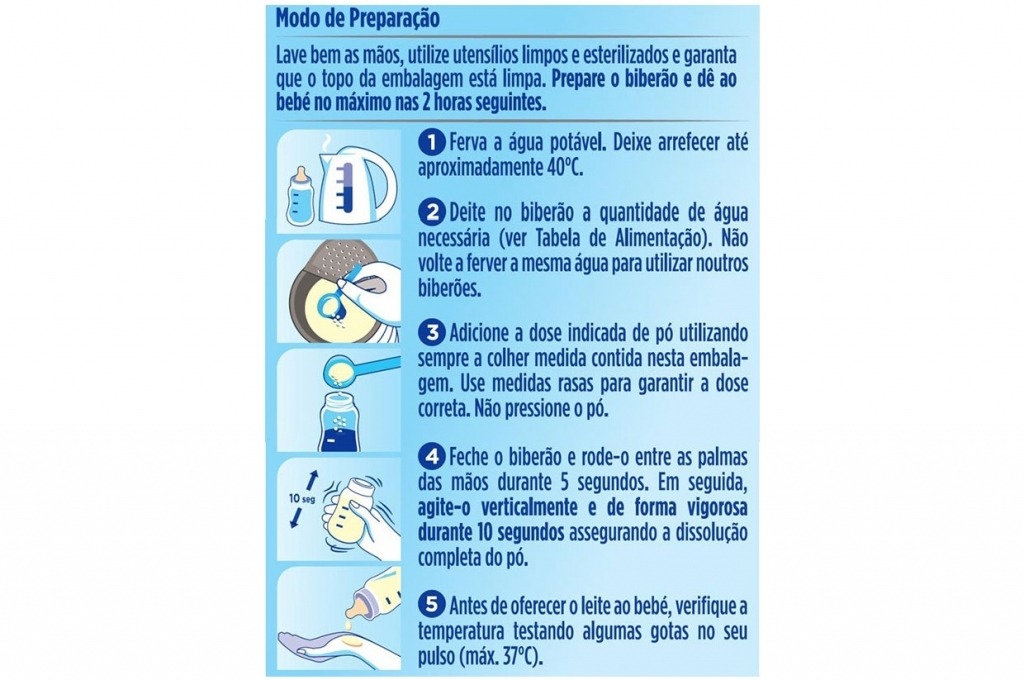 Modo de Preparação

Lave bem as mãos, utilize utensílios limpos e esterilizados e garanta que o topo da embalagem está limpa. Prepare o biberão e dê ao bebé no máximo nas 2 horas seguintes.

1 Ferva a água potável. Deixe arrefecer até aproximadamente 40ºC.

2 Deite no biberão a quantidade de água necessária (ver Tabela de Alimentação). Não volte a ferver a mesma água para utilizar noutros biberões.

3 Adicione a dose indicada de pó utilizando sempre a colher medida contida nesta embalagem. Use medidas rasas para garantir a dose correta. Não pressione o pó.

10 seg

4 Feche o biberão e rode-o entre as palmas das mãos durante 5 segundos. Em seguida, agite-o verticalmente e de forma vigorosa durante 10 segundos assegurando a dissolução completa do pó.

5 Antes de oferecer o leite ao bebé, verifique a temperatura testando algumas gotas no seu pulso (máx. 37ºC).